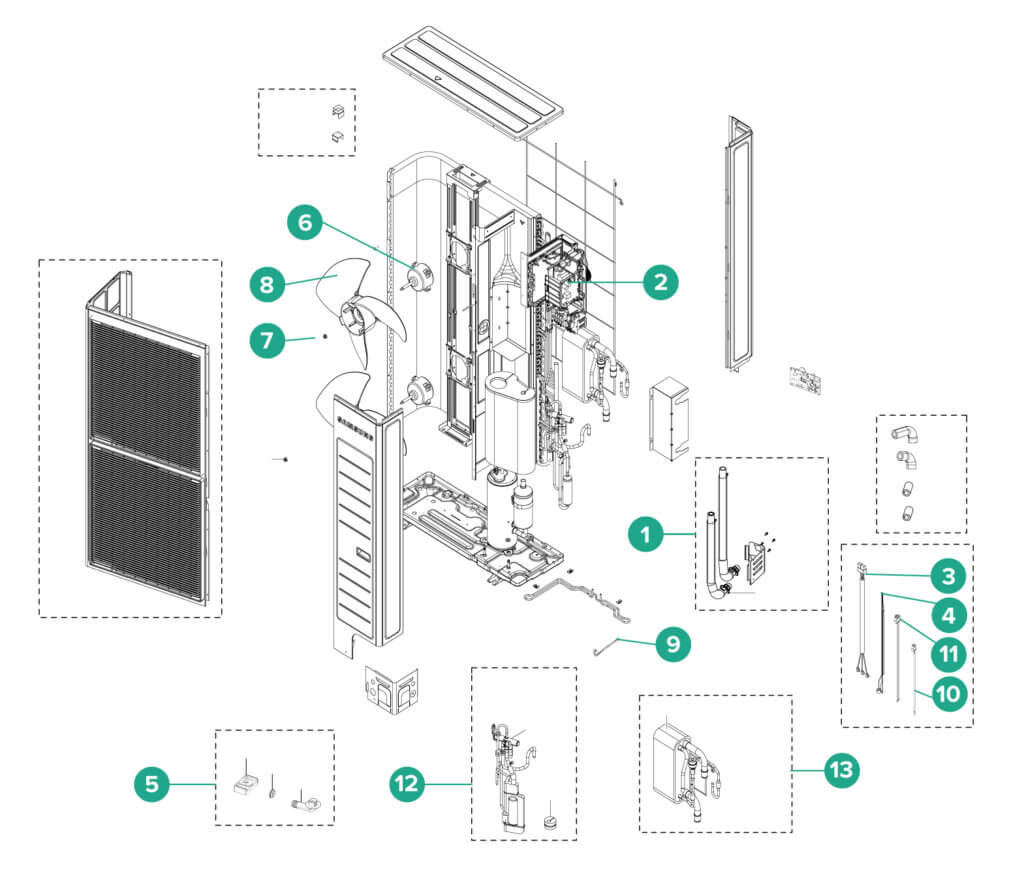 6
8
7
2
1
3
4
11
10
9
5
12
13